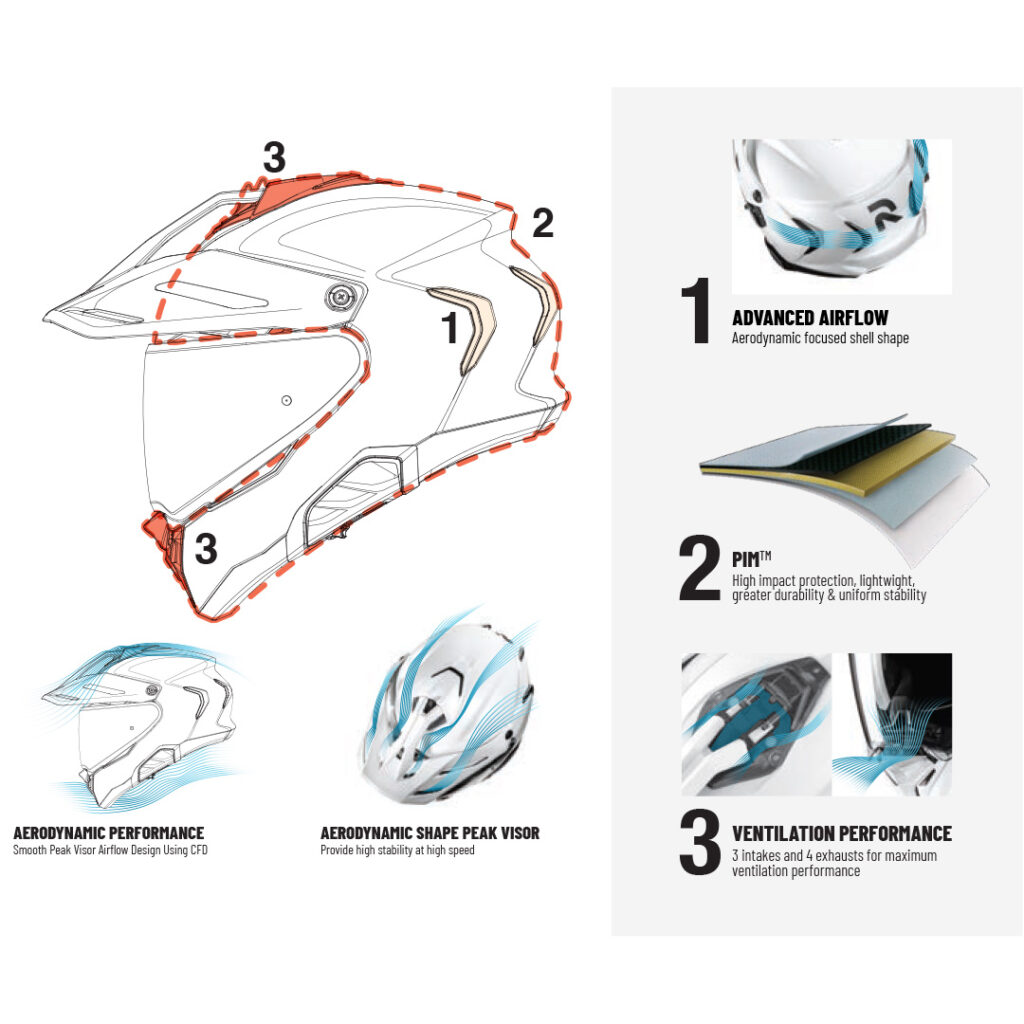 3

2

1

3

AERODYNAMIC PERFORMANCE
Smooth Peak Visor Airflow Design Using CFD

AERODYNAMIC SHAPE PEAK VISOR
Provide high stability at high speed

1 ADVANCED AIRFLOW
Aerodynamic focused shell shape

2 PIM™
High impact protection, lightwight, greater durability & uniform stability

3 VENTILATION PERFORMANCE
3 intakes and 4 exhausts for maximum ventilation performance