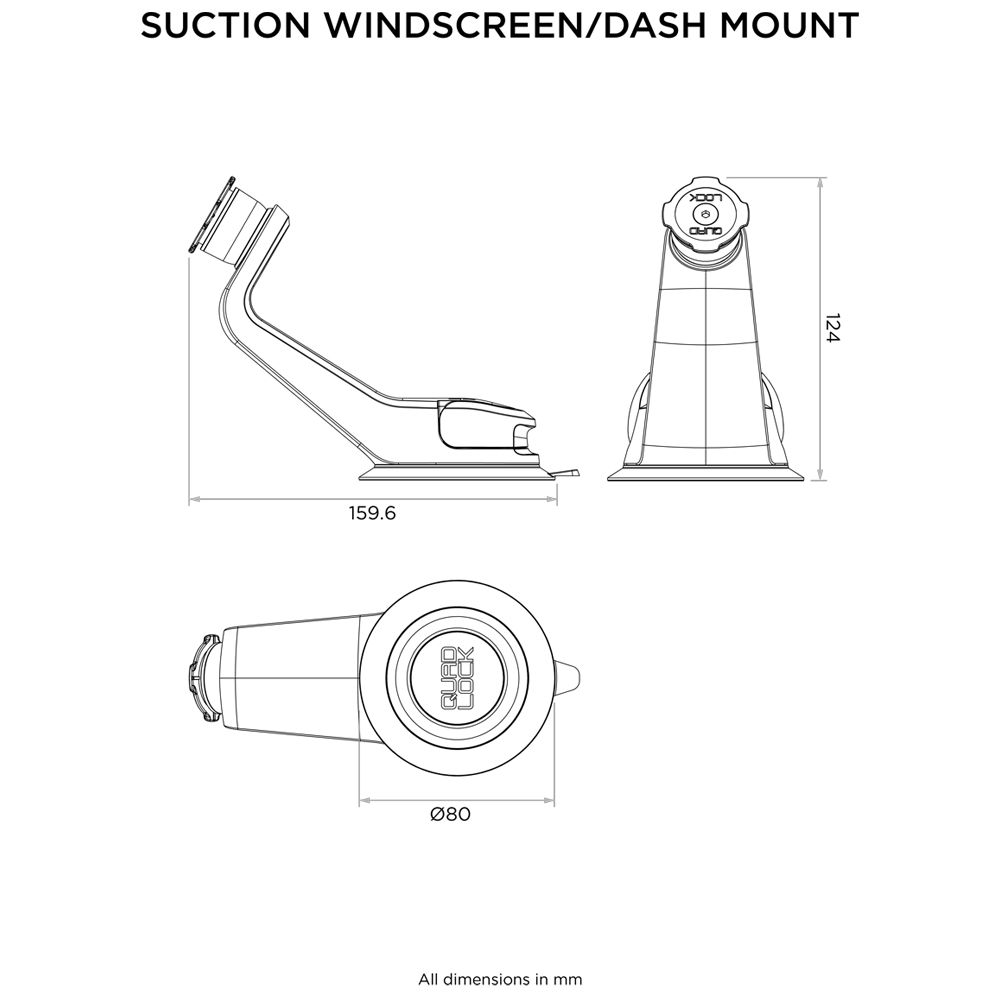 SUCTION WINDSCREEN/DASH MOUNT

QUAD LOCK

124

159.6

QUAD LOCK

Ø80

All dimensions in mm